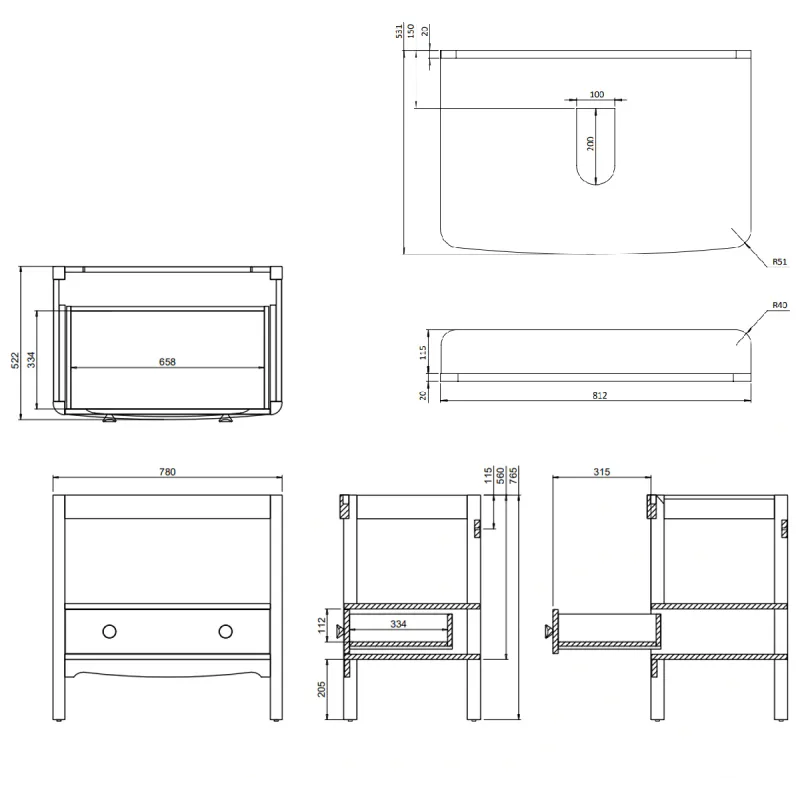 531
150
20
100
200
R51
R40
115
20
812
522
334
658
780
115
560
765
112
334
205
315