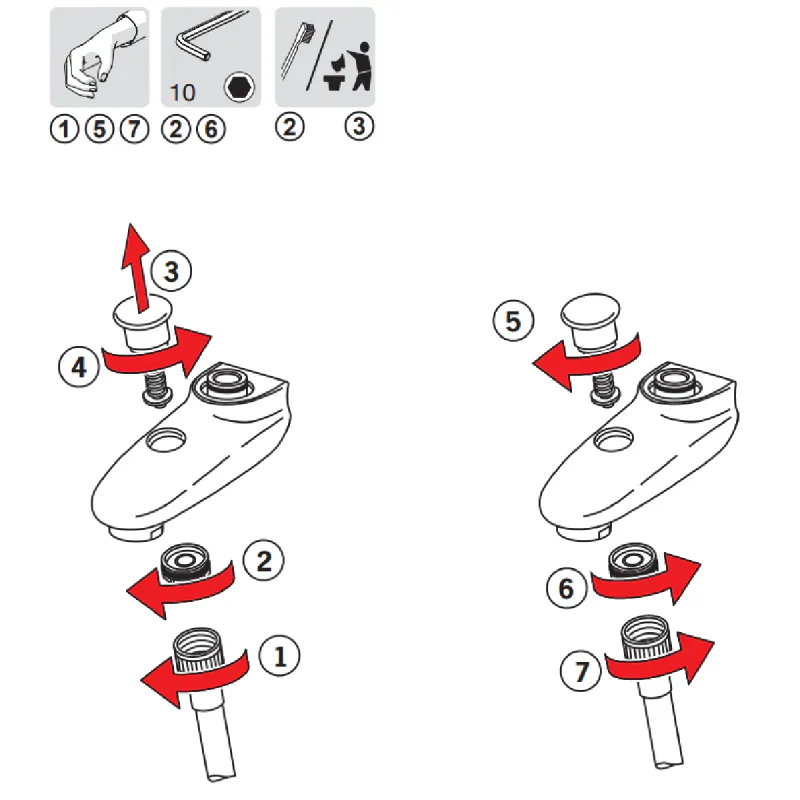 10
1 5 7 2 6 2 3

3
4
2
1

5
6
7